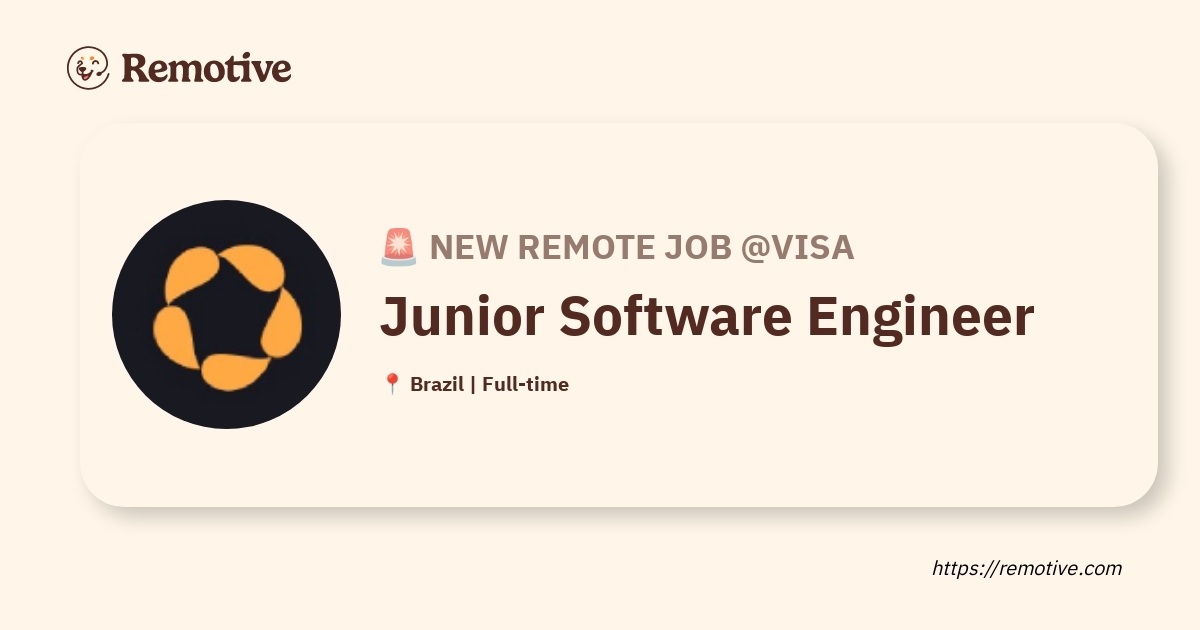 Remotive

🚨 NEW REMOTE JOB @VISA

Junior Software Engineer

📍 Brazil | Full-time

https://remotive.com