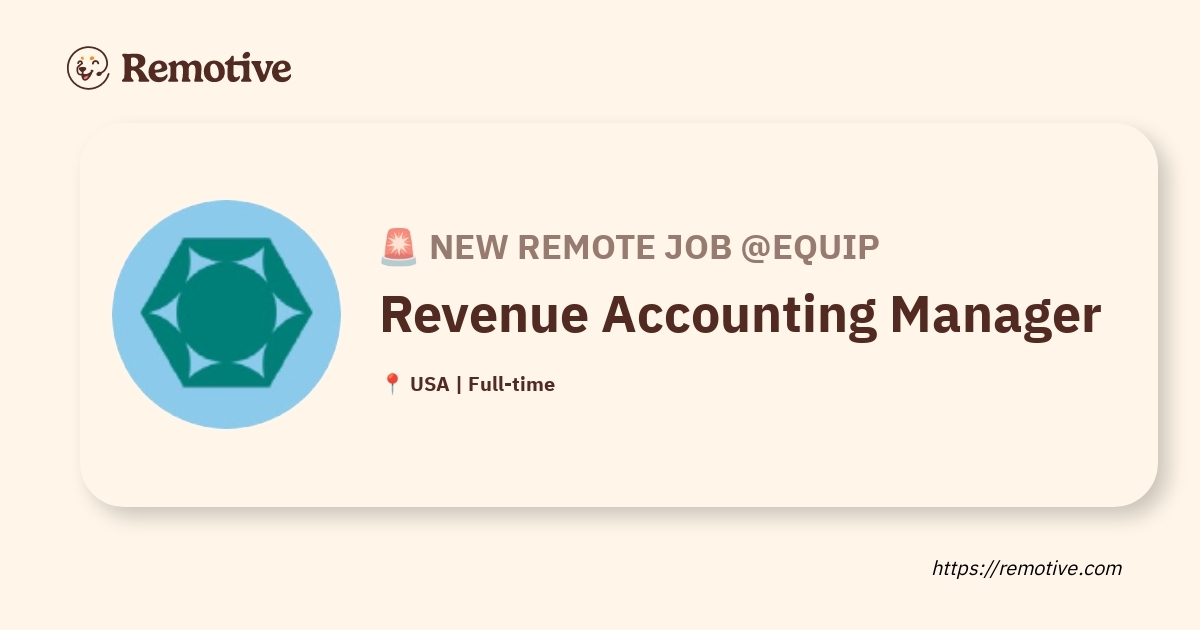 Remotive

🚨 NEW REMOTE JOB @EQUIP

Revenue Accounting Manager

📍 USA | Full-time

https://remotive.com