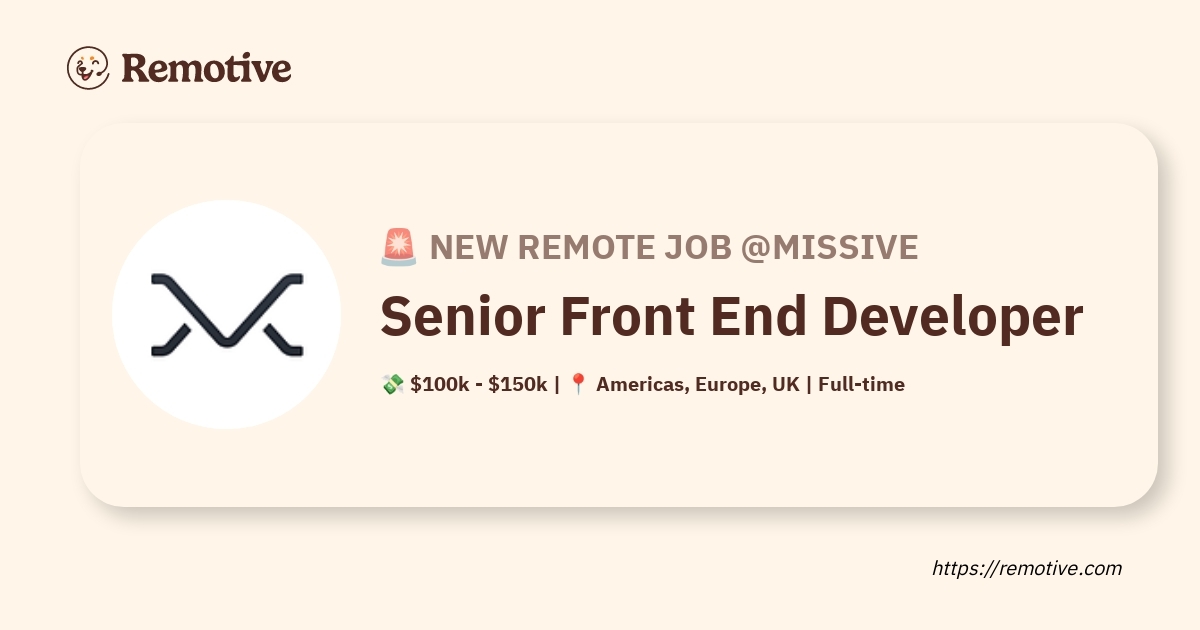 Remotive

🚨 NEW REMOTE JOB @MISSIVE

Senior Front End Developer

💸 $100k - $150k | 📍 Americas, Europe, UK | Full-time

https://remotive.com