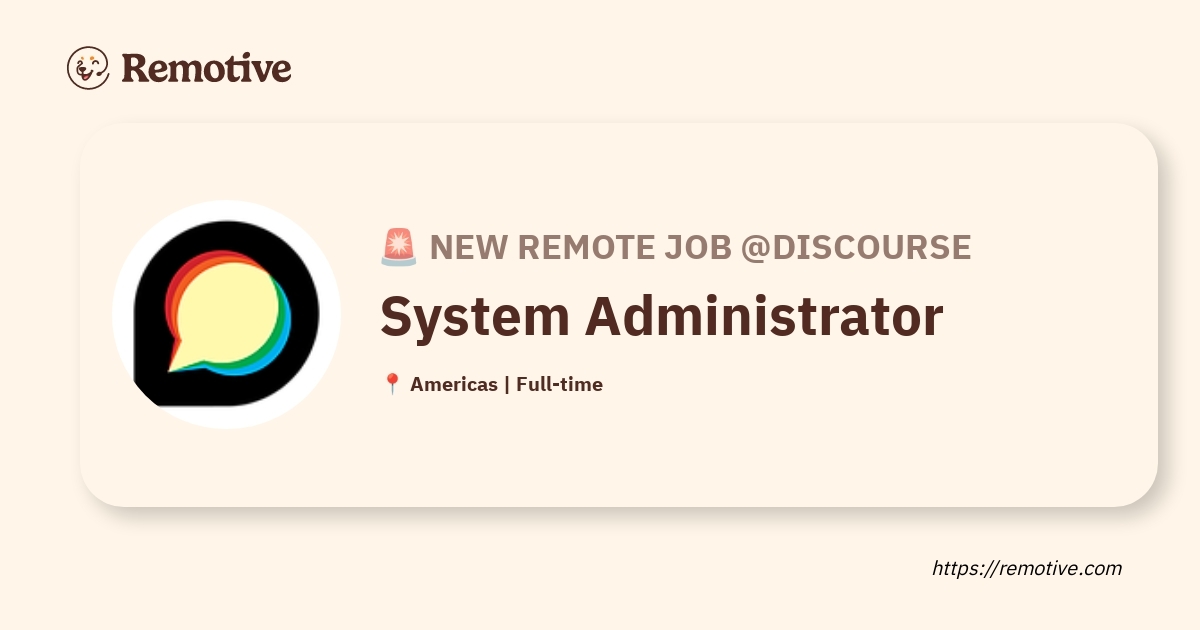 Remotive

🚨 NEW REMOTE JOB @DISCOURSE

System Administrator

📍 Americas | Full-time

https://remotive.com