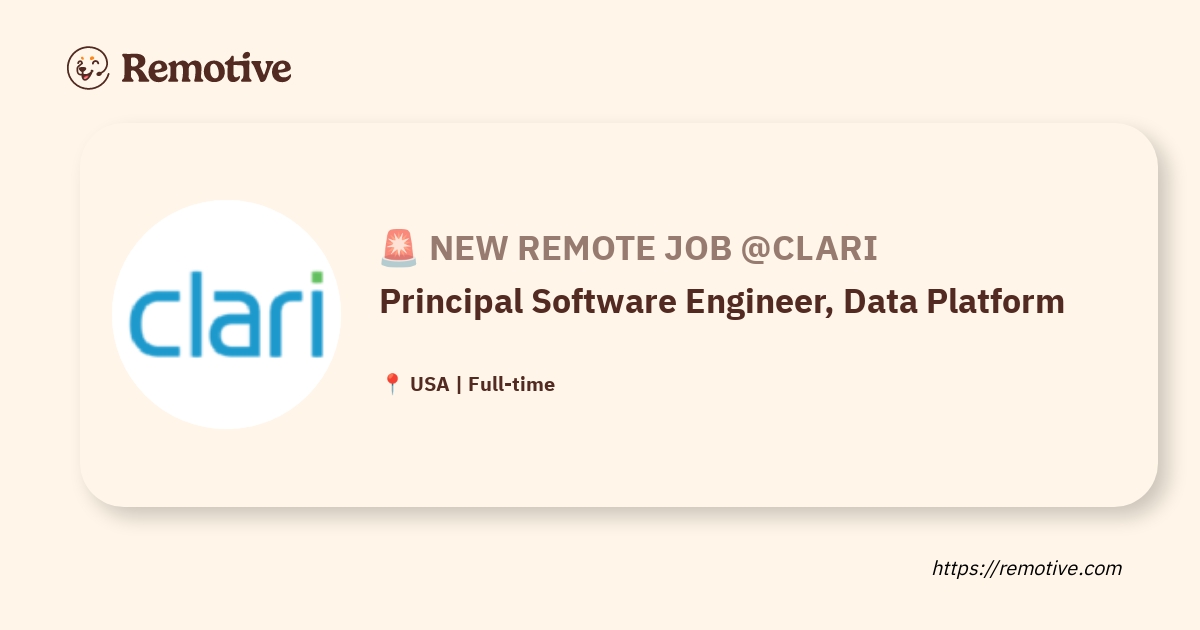 Remotive

clari

🚨 NEW REMOTE JOB @CLARI

Principal Software Engineer, Data Platform

📍 USA | Full-time

https://remotive.com