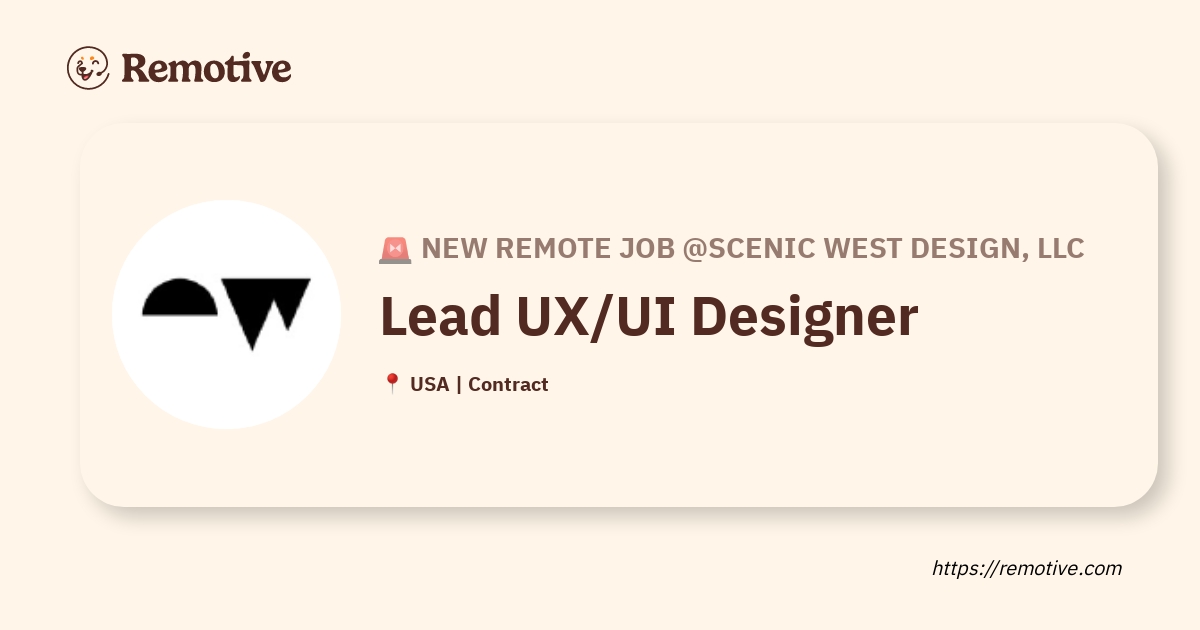 Remotive

🚨 NEW REMOTE JOB @SCENIC WEST DESIGN, LLC

Lead UX/UI Designer

📍 USA | Contract

https://remotive.com