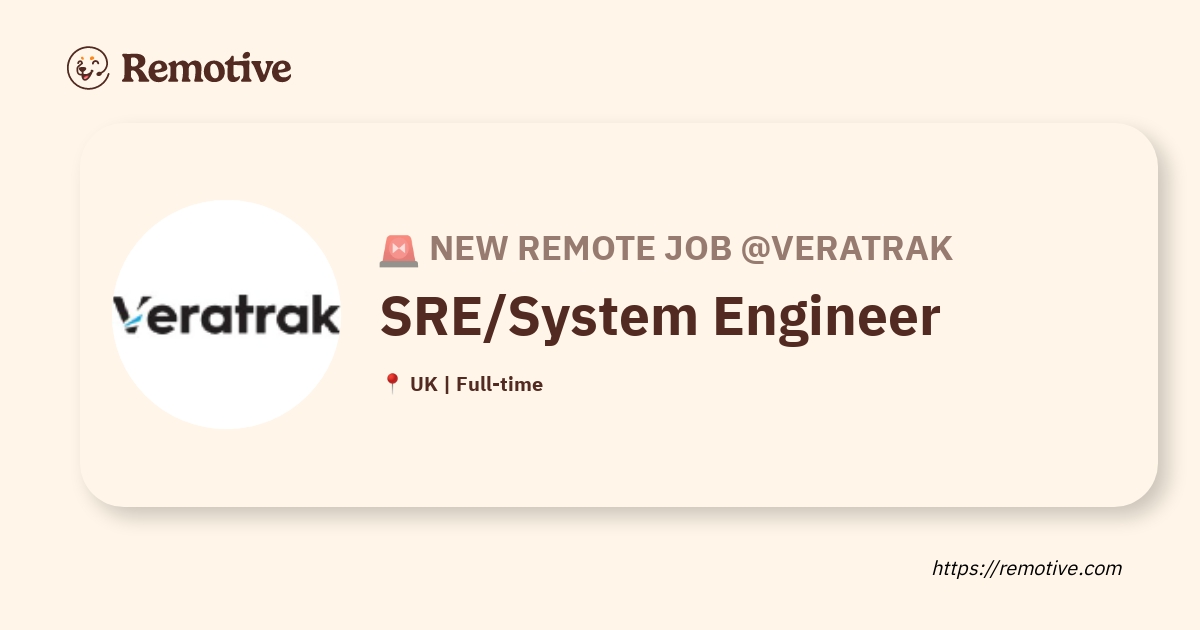 Remotive

Veratrak

🚨 NEW REMOTE JOB @VERATRAK

SRE/System Engineer

📍 UK | Full-time

https://remotive.com