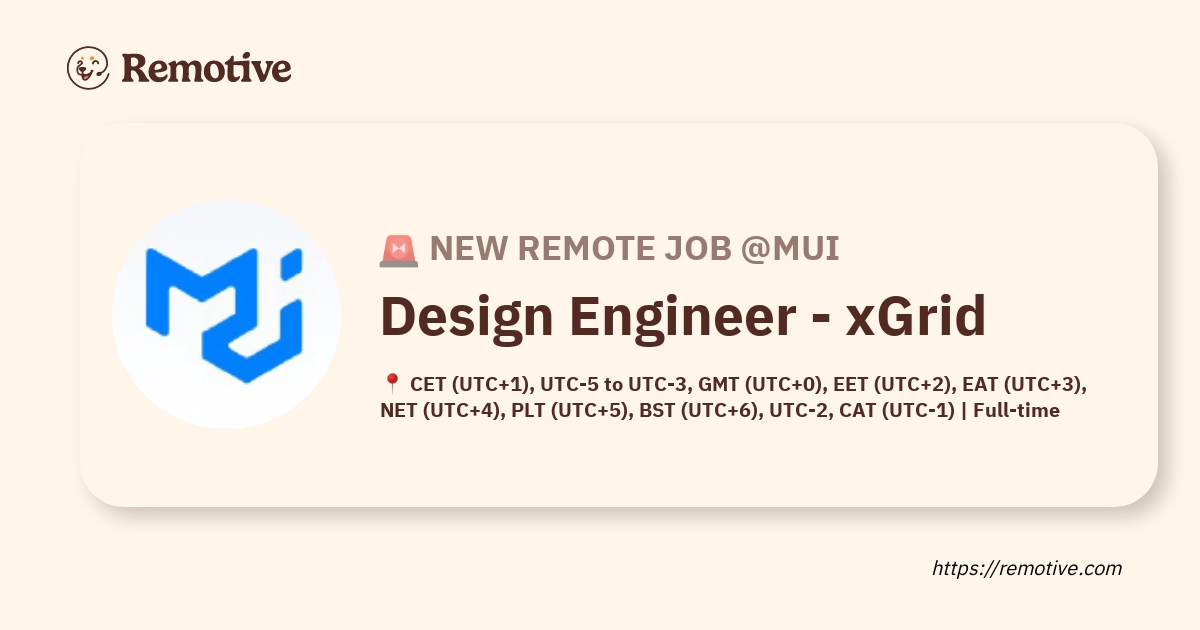 Remotive

🚨 NEW REMOTE JOB @MUI

Design Engineer - xGrid

📍 CET (UTC+1), UTC-5 to UTC-3, GMT (UTC+0), EET (UTC+2), EAT (UTC+3), NET (UTC+4), PLT (UTC+5), BST (UTC+6), UTC-2, CAT (UTC-1) | Full-time

https://remotive.com