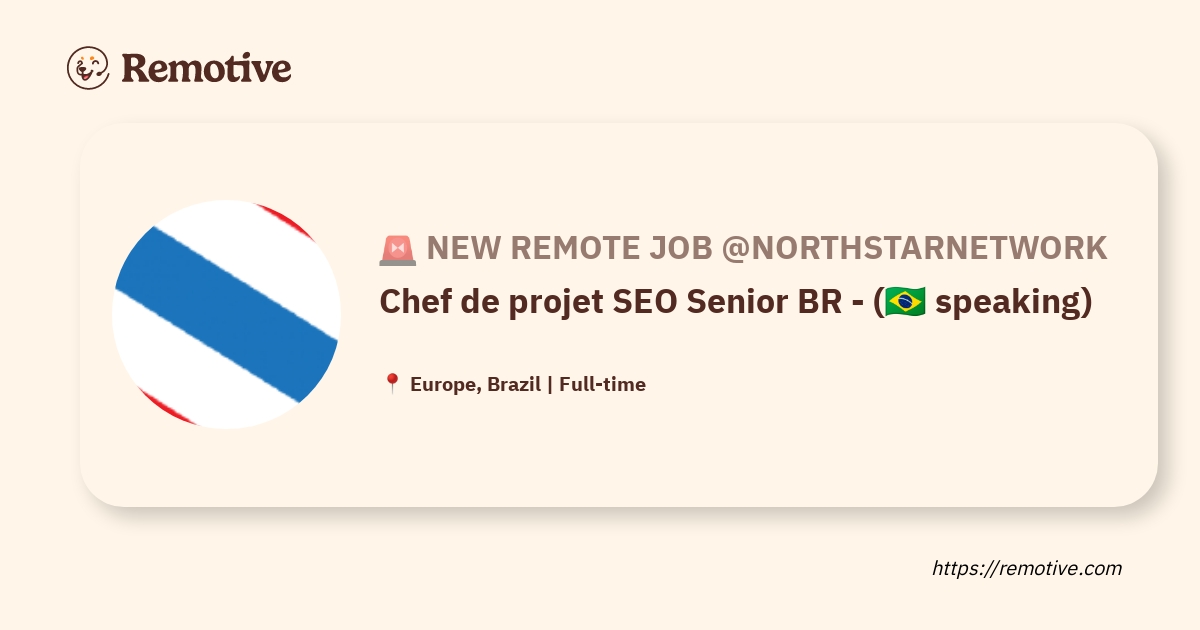 Remotive

🚨 NEW REMOTE JOB @NORTHSTARNETWORK

Chef de projet SEO Senior BR - (🇧🇷 speaking)

📍 Europe, Brazil | Full-time

https://remotive.com