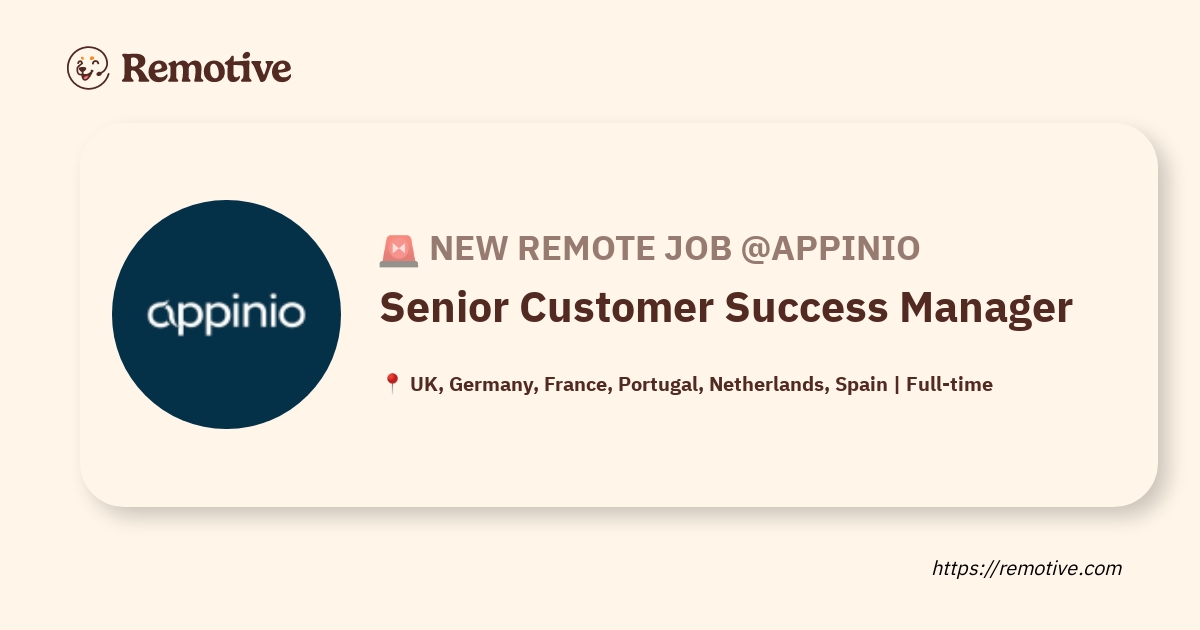 Remotive

appinio

🚨 NEW REMOTE JOB @APPINIO

Senior Customer Success Manager

📍 UK, Germany, France, Portugal, Netherlands, Spain | Full-time

https://remotive.com