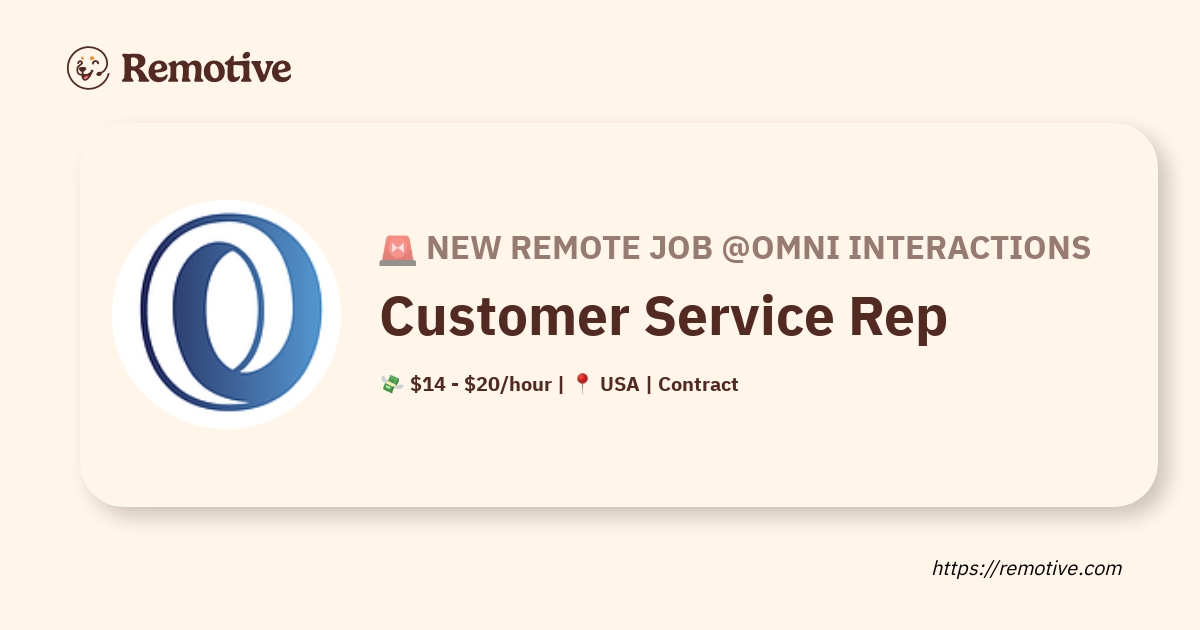 Remotive

🚨 NEW REMOTE JOB @OMNI INTERACTIONS

Customer Service Rep

💸 $14 - $20/hour | 📍 USA | Contract

https://remotive.com