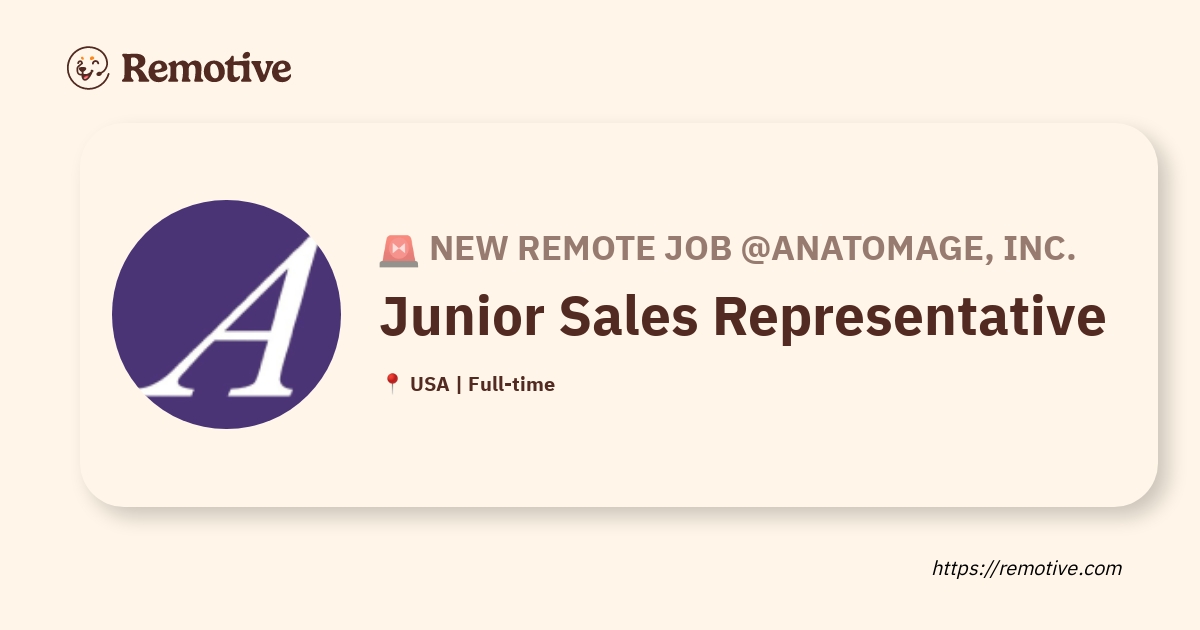 Remotive

A

🚨 NEW REMOTE JOB @ANATOMAGE, INC.

Junior Sales Representative

📍 USA | Full-time

https://remotive.com