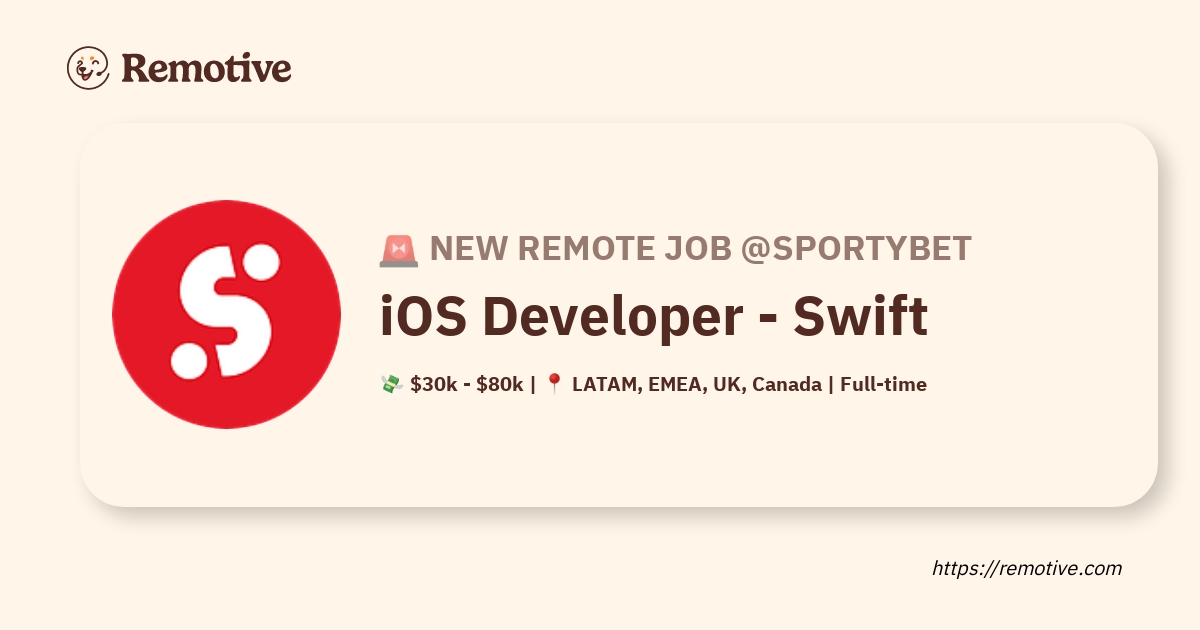 Remotive

🚨 NEW REMOTE JOB @SPORTYBET

iOS Developer - Swift

💸 $30k - $80k | 📍 LATAM, EMEA, UK, Canada | Full-time

https://remotive.com