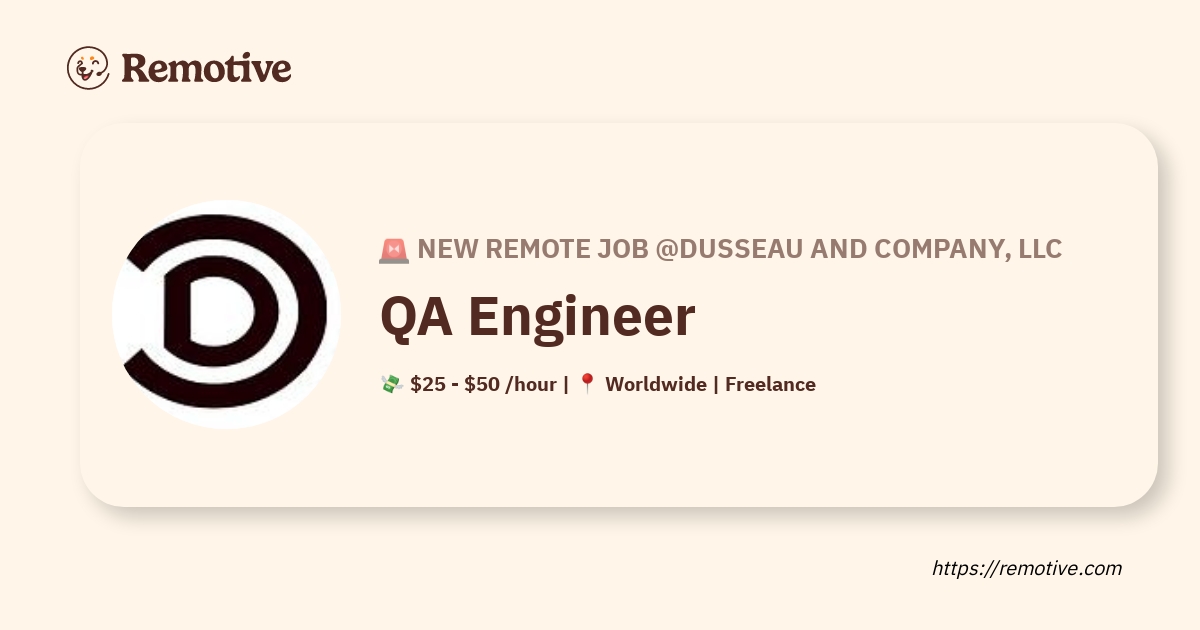 Remotive

🚨 NEW REMOTE JOB @DUSSEAU AND COMPANY, LLC

QA Engineer

💸 $25 - $50 /hour | 📍 Worldwide | Freelance

https://remotive.com