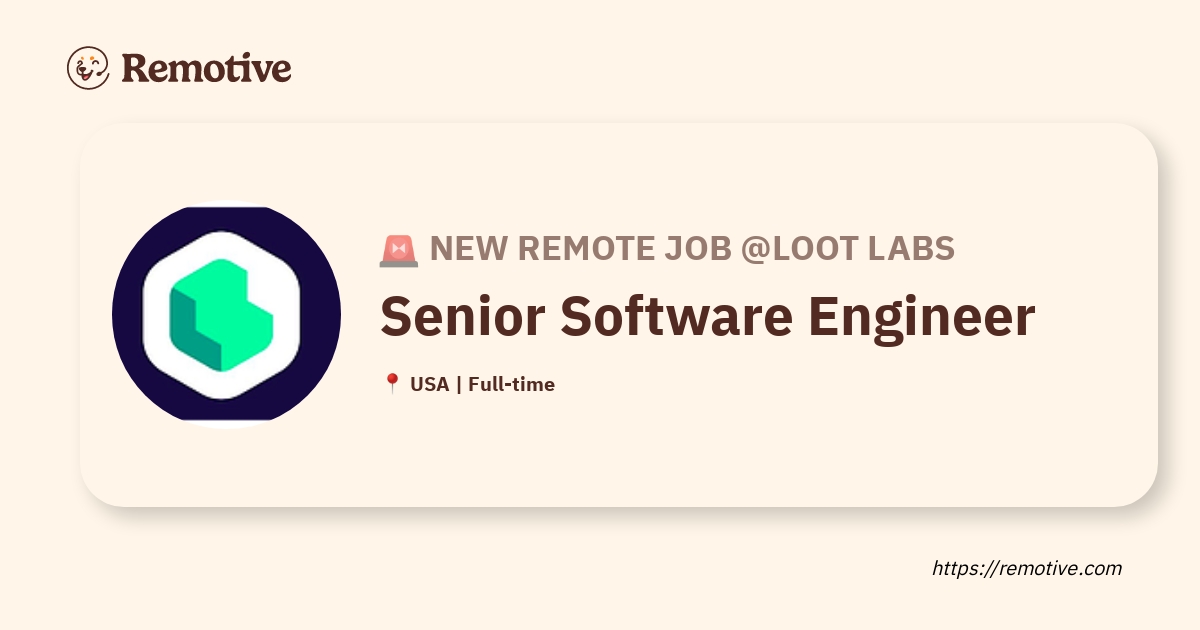 Remotive

🚨 NEW REMOTE JOB @LOOT LABS

Senior Software Engineer

📍 USA | Full-time

https://remotive.com